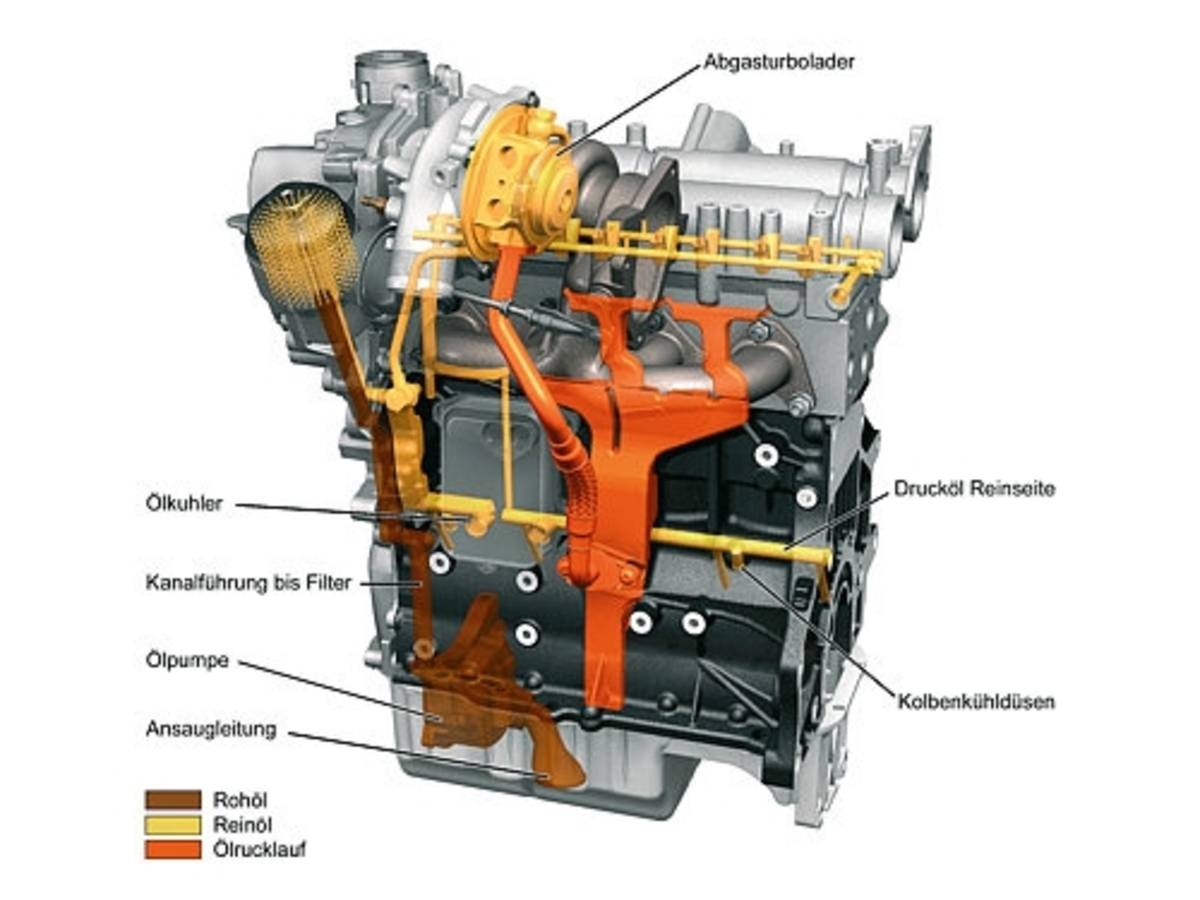 Abgasturbolader

Ölkuhler

Kanalführung bis Filter

Ölpumpe

Ansaugleitung

Drucköl Reinseite

Kolbenkühldüsen

Rohöl
Reinöl
Ölrucklauf