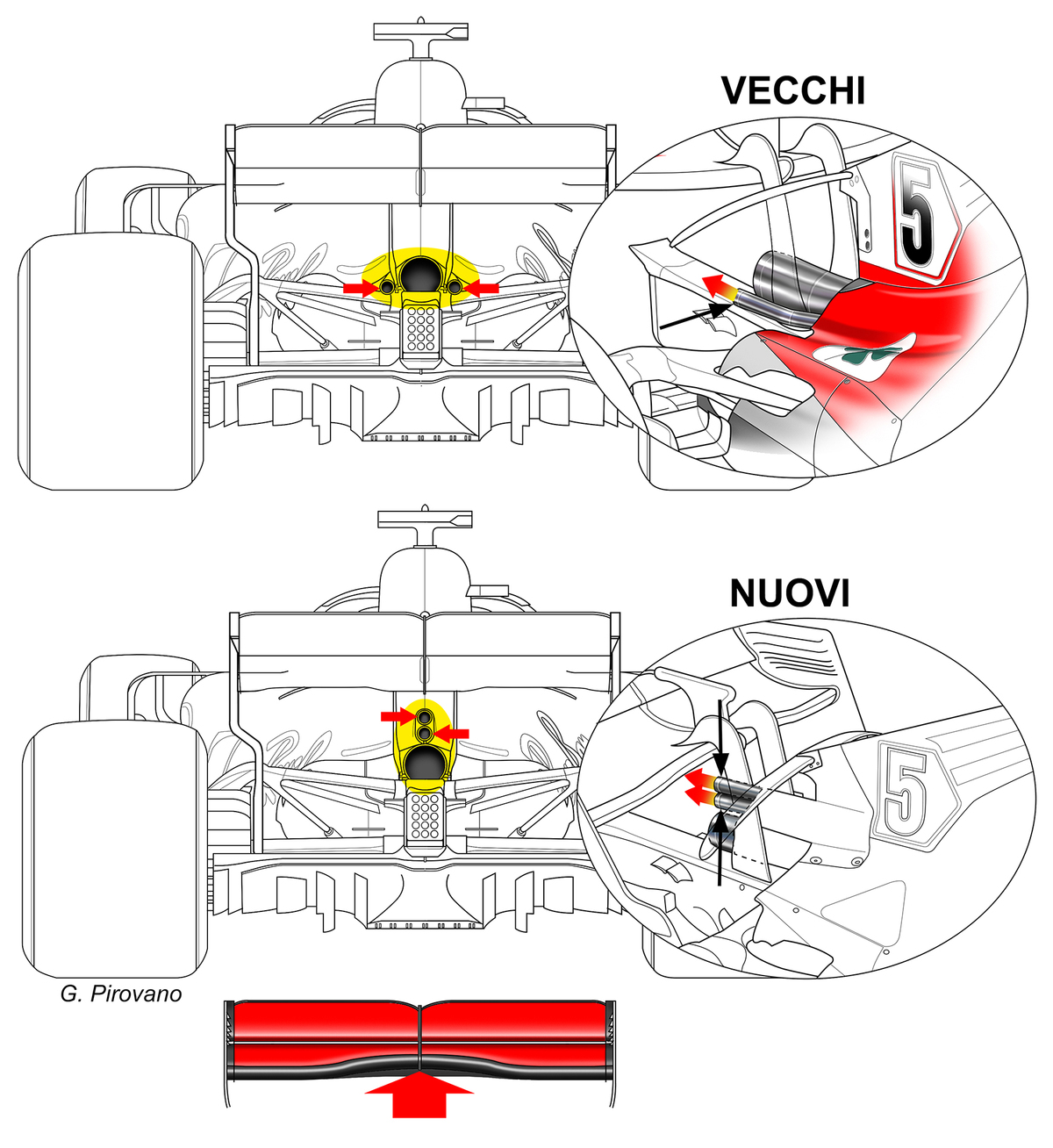 VECCHI

5

NUOVI

5

G. Pirovano